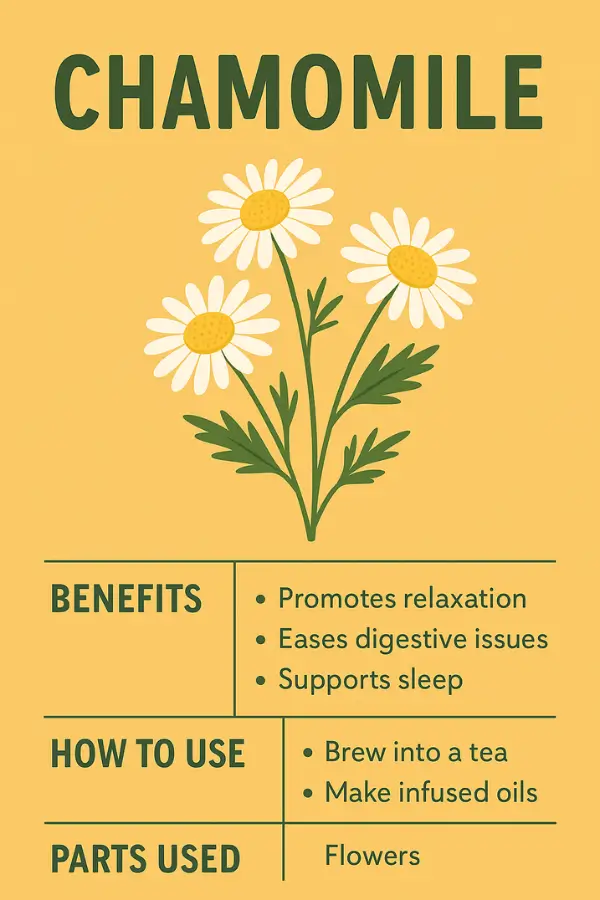 CHAMOMILE

BENEFITS

• Promotes relaxation
• Eases digestive issues
• Supports sleep

HOW TO USE

• Brew into a tea
• Make infused oils

PARTS USED

Flowers